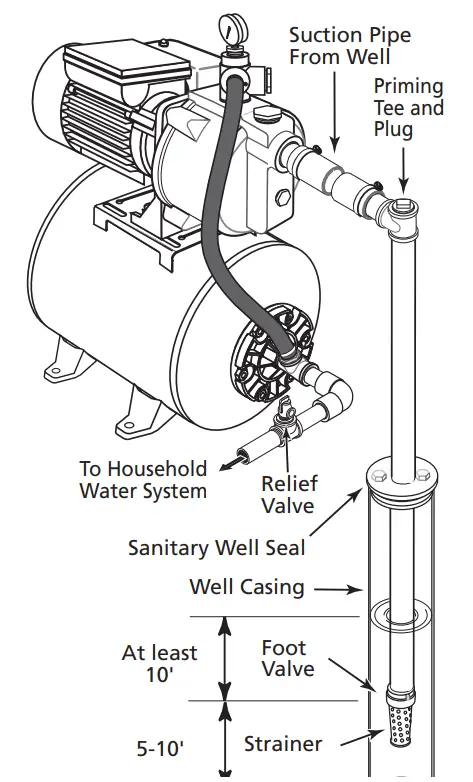 Suction Pipe From Well

Priming Tee and Plug

To Household Water System

Relief Valve

Sanitary Well Seal

Well Casing

At least 10'

Foot Valve

5-10'

Strainer