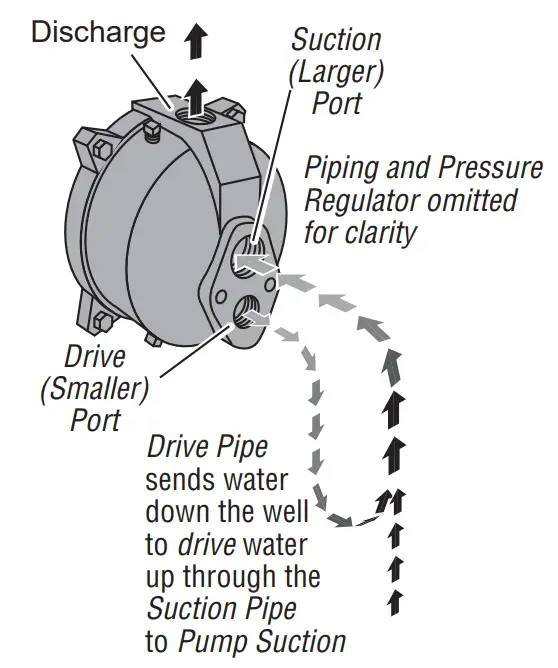 Discharge

Suction (Larger) Port

Piping and Pressure Regulator omitted for clarity

Drive (Smaller) Port

Drive Pipe sends water down the well to drive water up through the Suction Pipe to Pump Suction