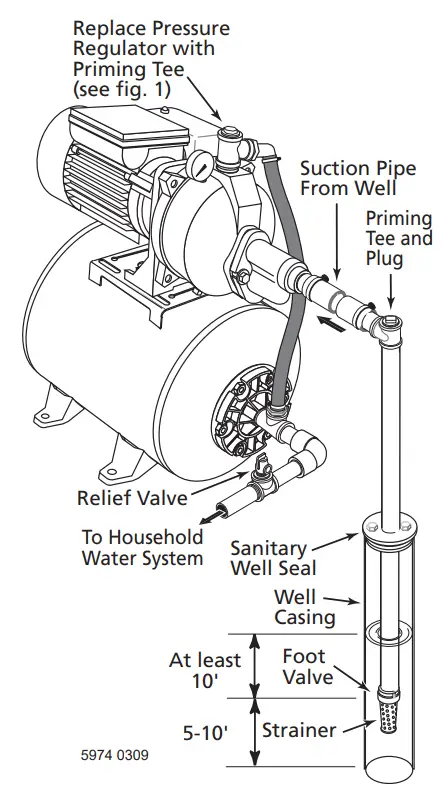 Replace Pressure Regulator with Priming Tee (see fig. 1)

Suction Pipe From Well

Priming Tee and Plug

Relief Valve

To Household Water System

Sanitary Well Seal

Well Casing

At least 10'

Foot Valve

5-10'

Strainer

5974 0309