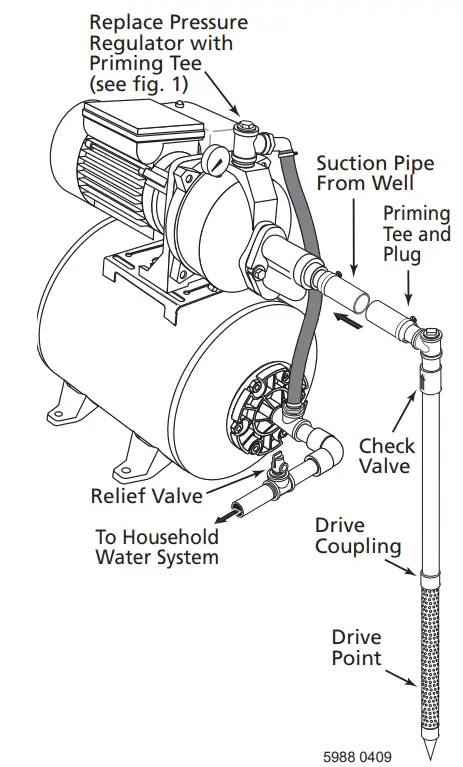 Replace Pressure Regulator with Priming Tee (see fig. 1)

Suction Pipe From Well

Priming Tee and Plug

Check Valve

Relief Valve

To Household Water System

Drive Coupling

Drive Point

5988 0409