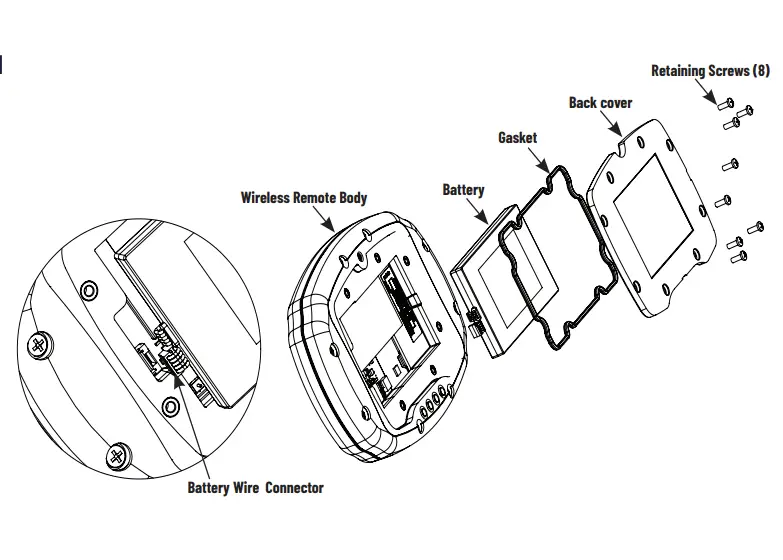 Retaining Screws (8)

Back cover

Gasket

Battery

Wireless Remote Body

Battery Wire Connector