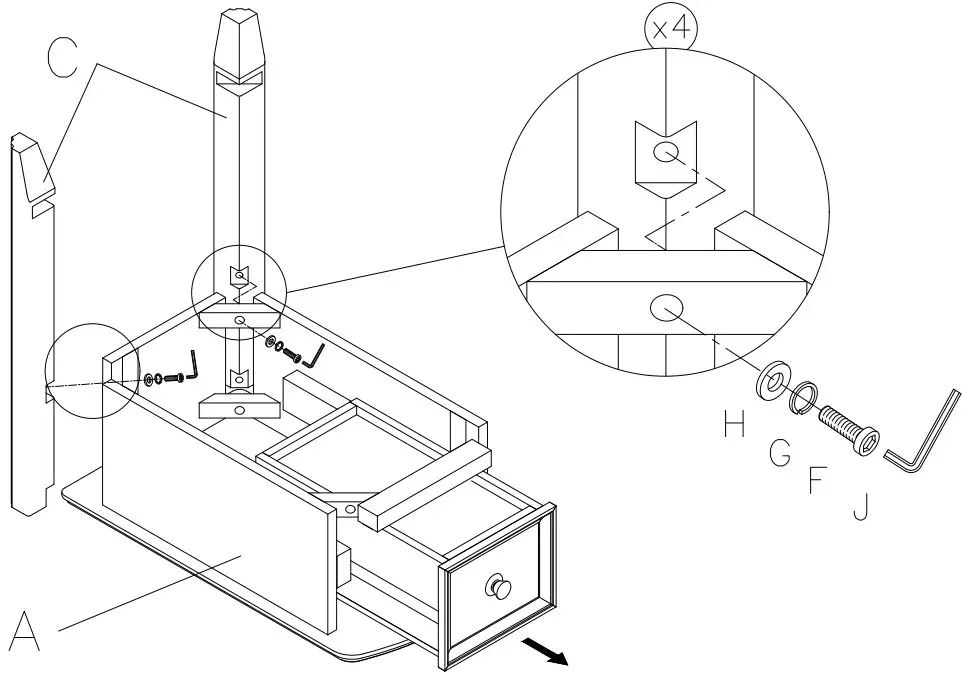 C

x4

H
G
F
J

A