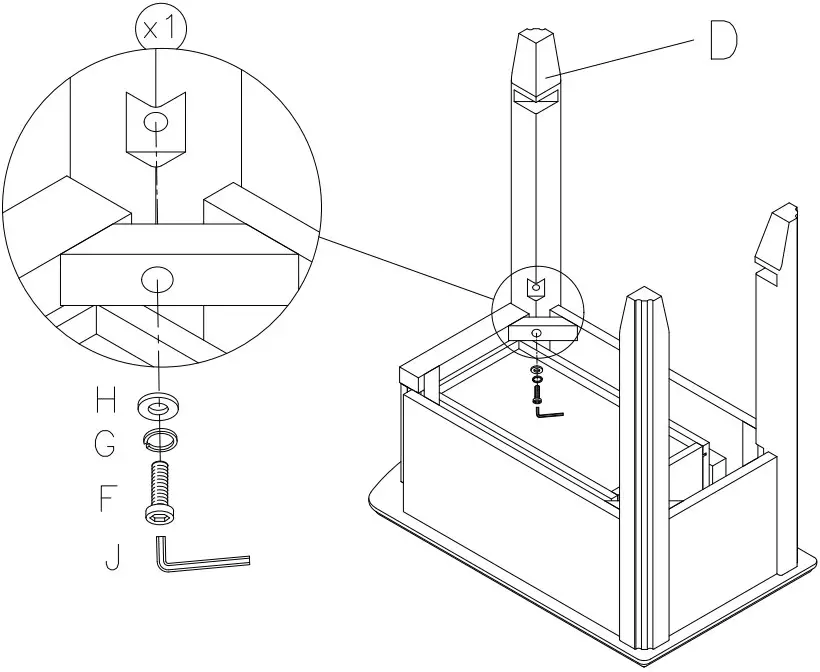 x1

D

H

G

F

J