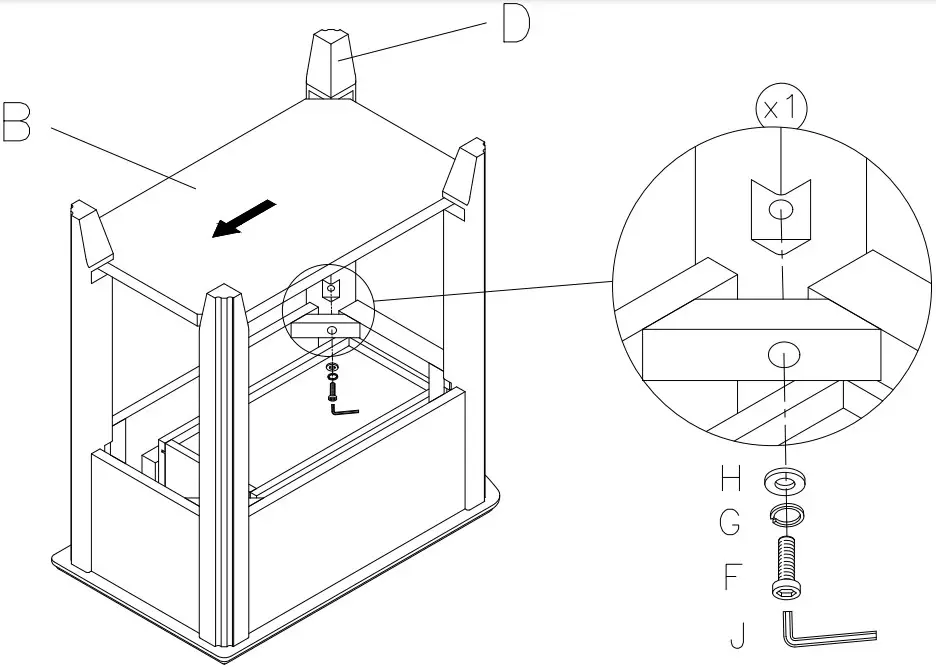 D
B
x1
H
G
F
J