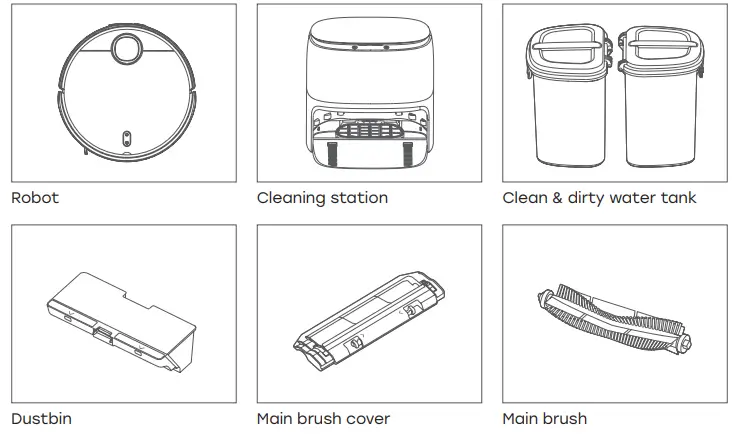 Robot

Cleaning station

Clean & dirty water tank

Dustbin

Main brush cover

Main brush