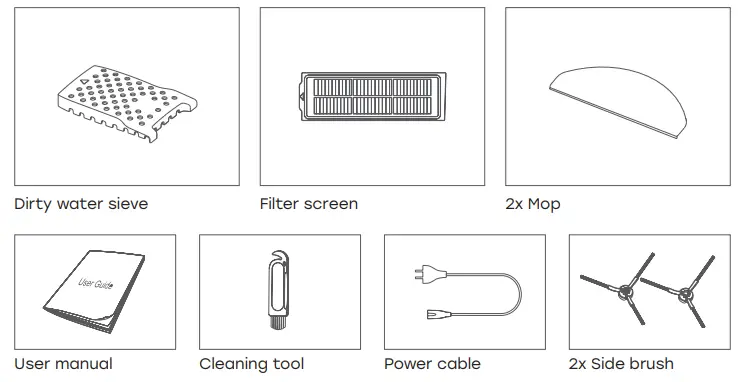 Dirty water sieve

Filter screen

2x Mop

User Guide

User manual

Cleaning tool

Power cable

2x Side brush