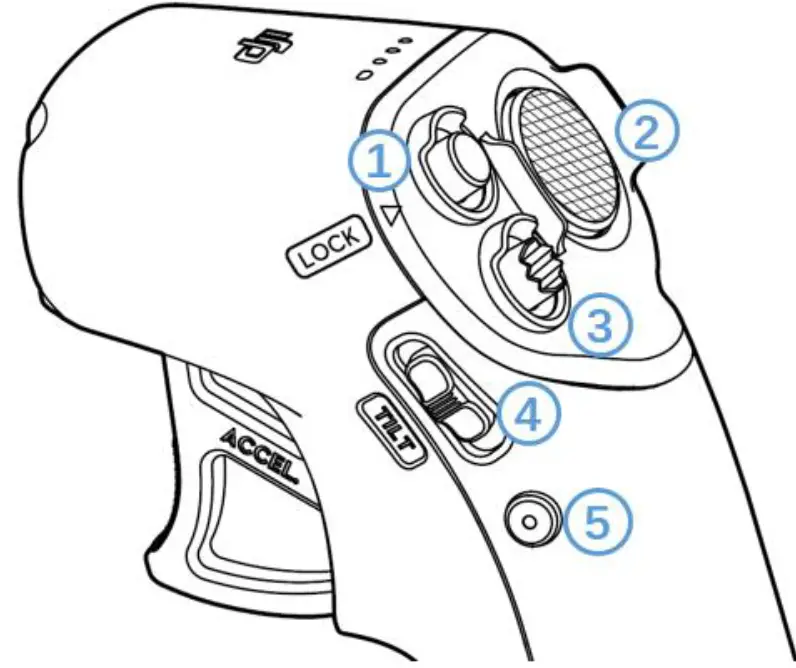 dji
1
2
LOCK
3
TILT
4
ACCEL
5