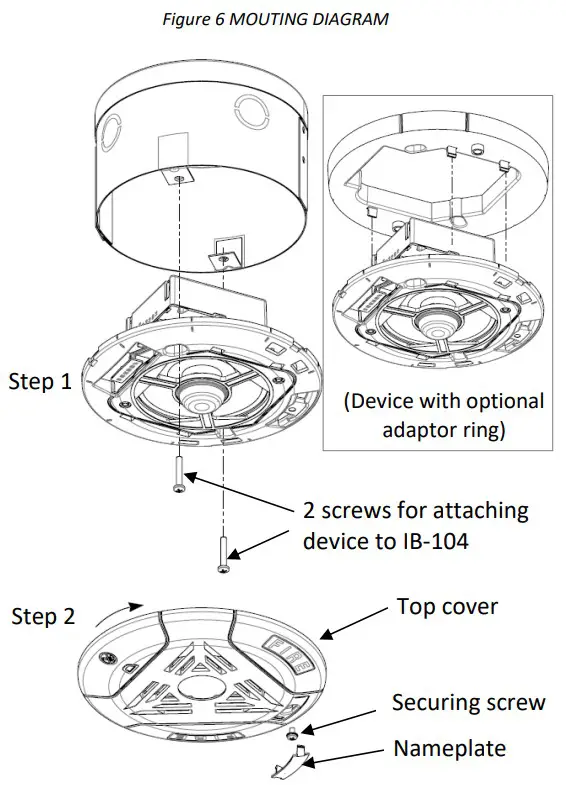 Figure 6 MOUTING DIAGRAM

Step 1

(Device with optional adaptor ring)

2 screws for attaching device to IB-104

Step 2

Top cover

FIRE

Securing screw

Nameplate