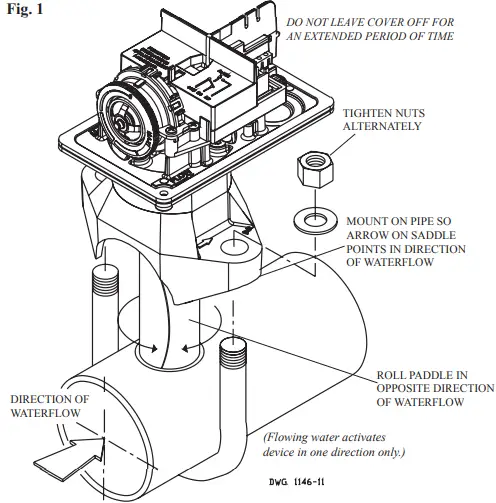 Fig. 1

DO NOT LEAVE COVER OFF FOR AN EXTENDED PERIOD OF TIME

TIGHTEN NUTS ALTERNATELY

MOUNT ON PIPE SO ARROW ON SADDLE POINTS IN DIRECTION OF WATERFLOW

ROLL PADDLE IN OPPOSITE DIRECTION OF WATERFLOW

DIRECTION OF WATERFLOW

(Flowing water activates device in one direction only.)

DWG. 1146-11