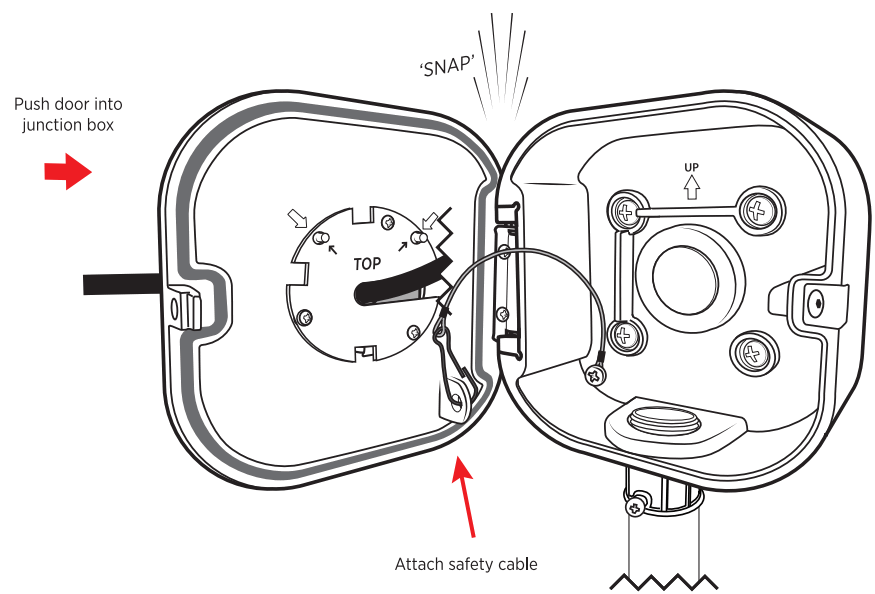 Push door into junction box

'SNAP'

TOP

UP

Attach safety cable