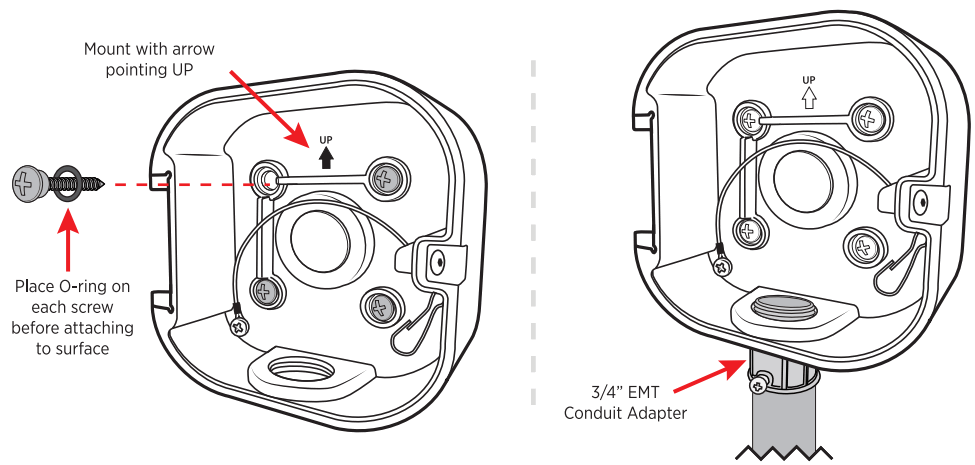 Mount with arrow pointing UP

UP

Place O-ring on each screw before attaching to surface

UP

3/4" EMT Conduit Adapter