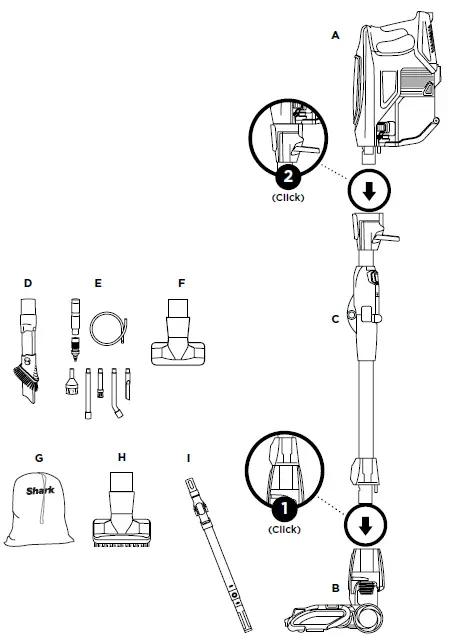 A

2
(Click)

D E F

C

G H I

Shark

1
(Click)

B