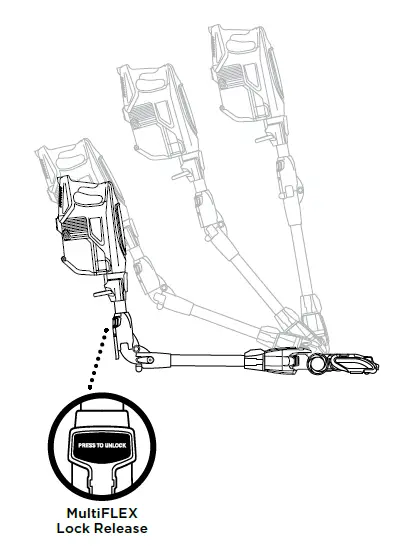 PRESS TO UNLOCK

MultiFLEX
Lock Release