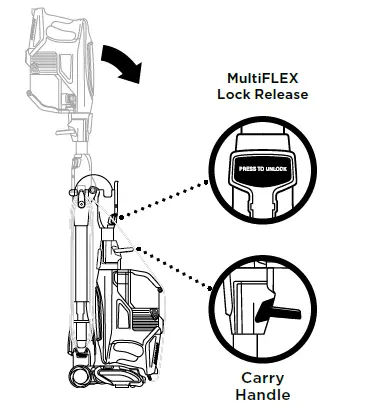 MultiFLEX
Lock Release

PRESS TO UNLOCK

Carry
Handle