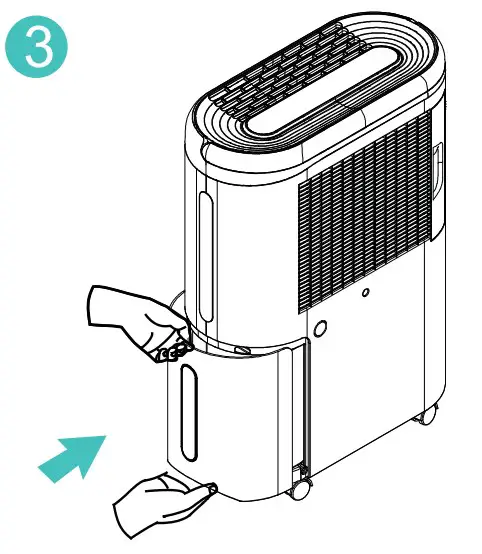 3