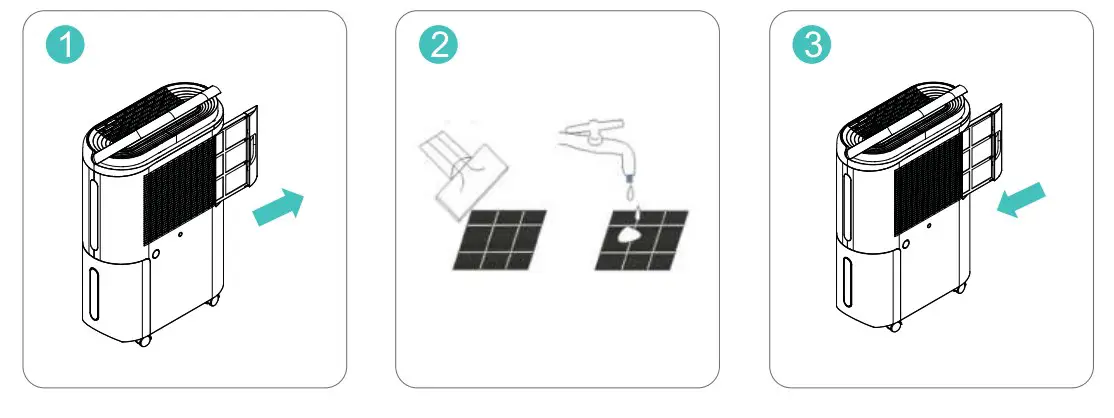 1

2

3