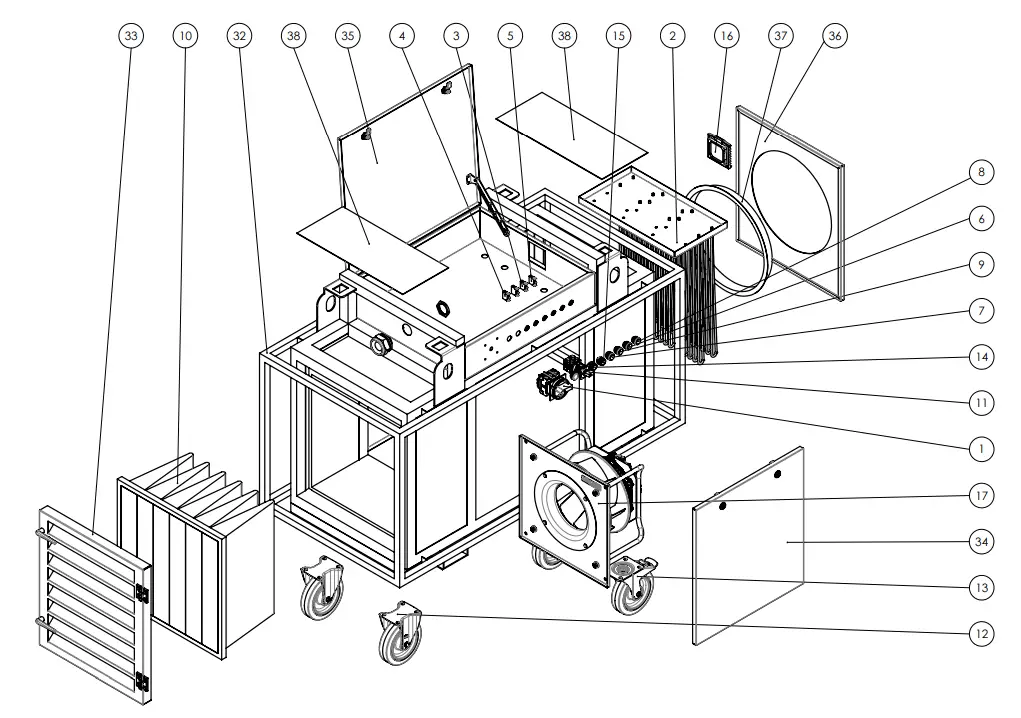 33
10
32
38
35
4
3
5
38
15
2
16
37
36
8
6
9
7
14
11
1
17
34
13
12