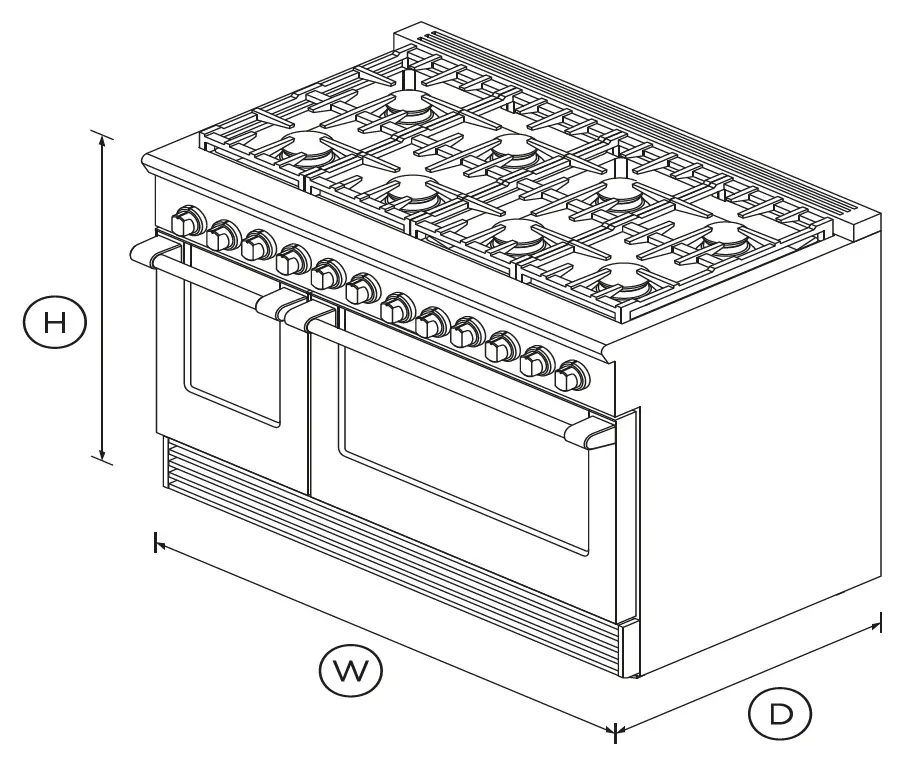 H

W

D