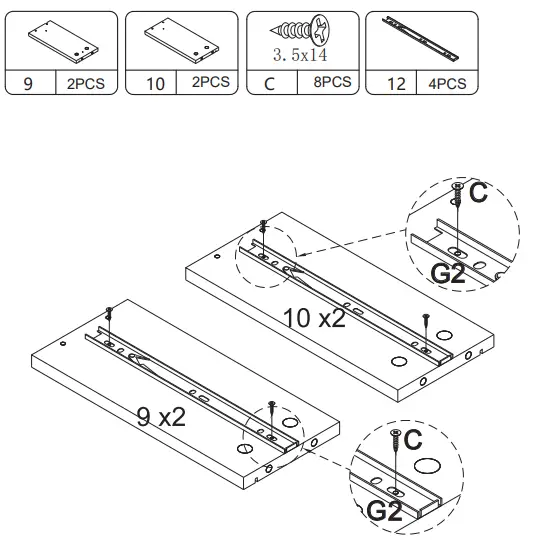 9 2PCS

10 2PCS

3.5x14
C 8PCS

12 4PCS

C

G2

10 x2

9 x2

C

G2