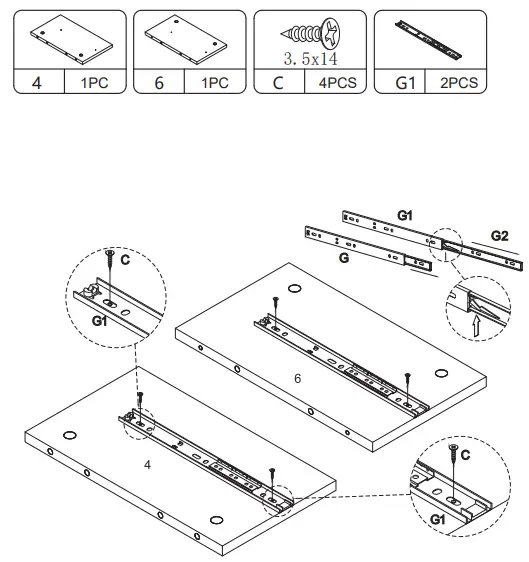 4 1PC
6 1PC
3.5x14
C 4PCS
G1 2PCS

G1
G2
G
C
G1
6
4
C
G1