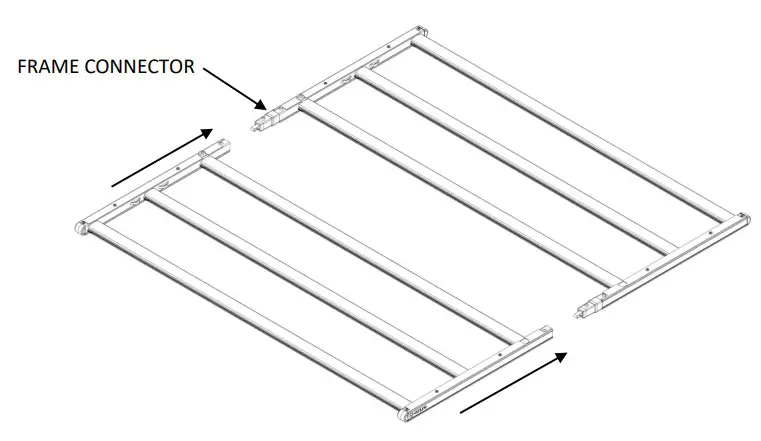 FRAME CONNECTOR