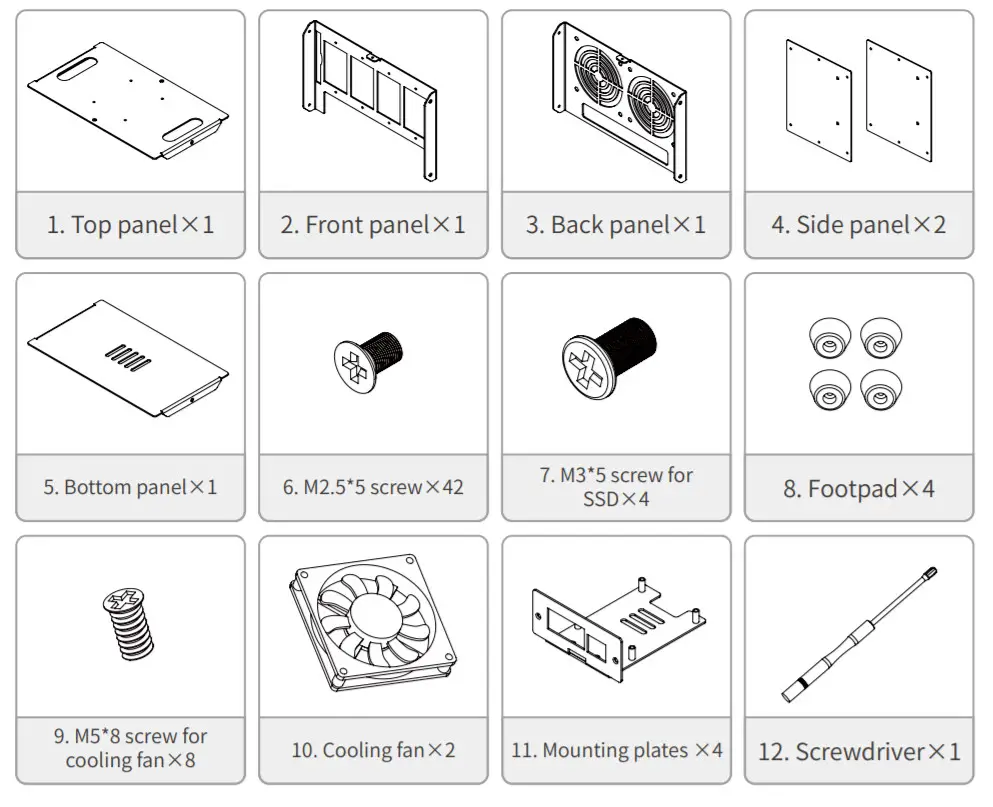 1. Top panel×1

2. Front panel×1

3. Back panel×1

4. Side panel×2

5. Bottom panel×1

6. M2.5*5 screw×42

7. M3*5 screw for SSD×4

8. Footpad×4

9. M5*8 screw for cooling fan×8

10. Cooling fan×2

11. Mounting plates ×4

12. Screwdriver×1