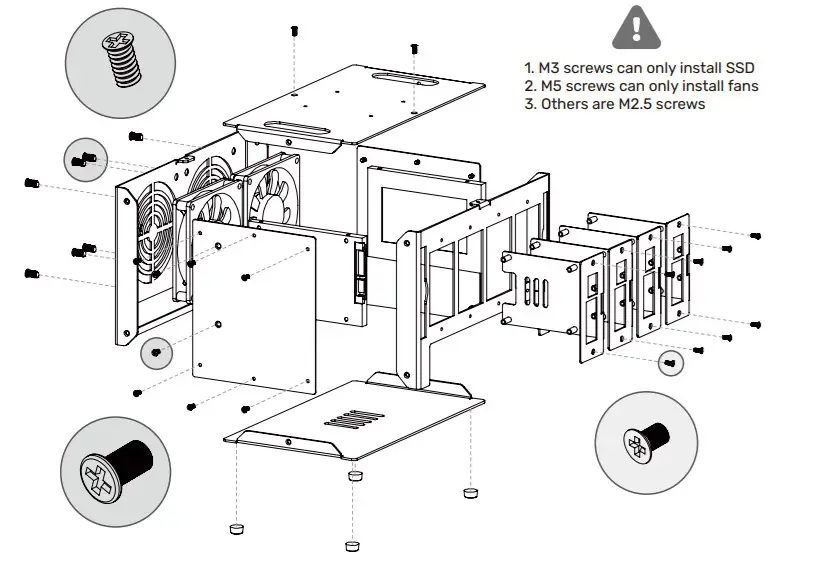 1. M3 screws can only install SSD
2. M5 screws can only install fans
3. Others are M2.5 screws