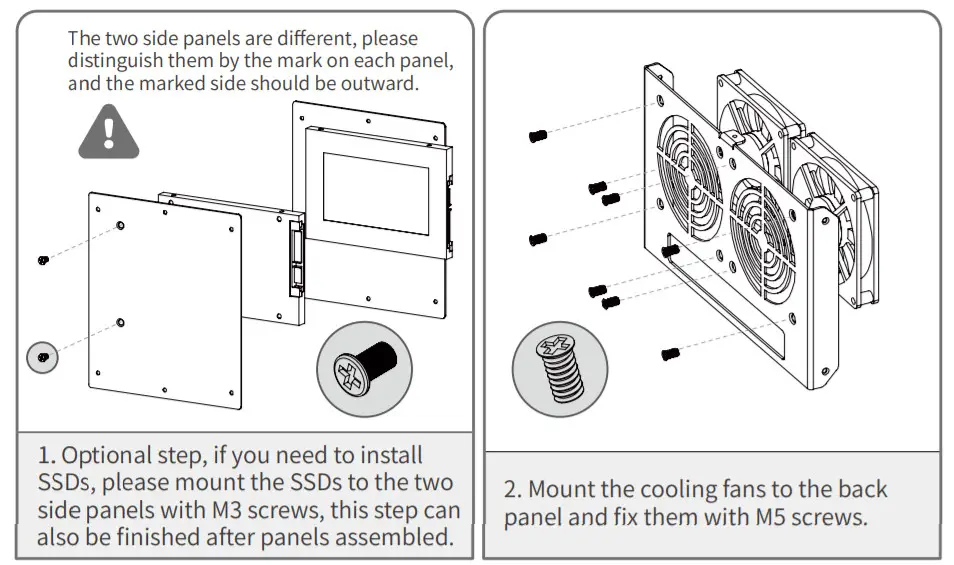 The two side panels are different, please distinguish them by the mark on each panel, and the marked side should be outward.

1. Optional step, if you need to install SSDs, please mount the SSDs to the two side panels with M3 screws, this step can also be finished after panels assembled.

2. Mount the cooling fans to the back panel and fix them with M5 screws.