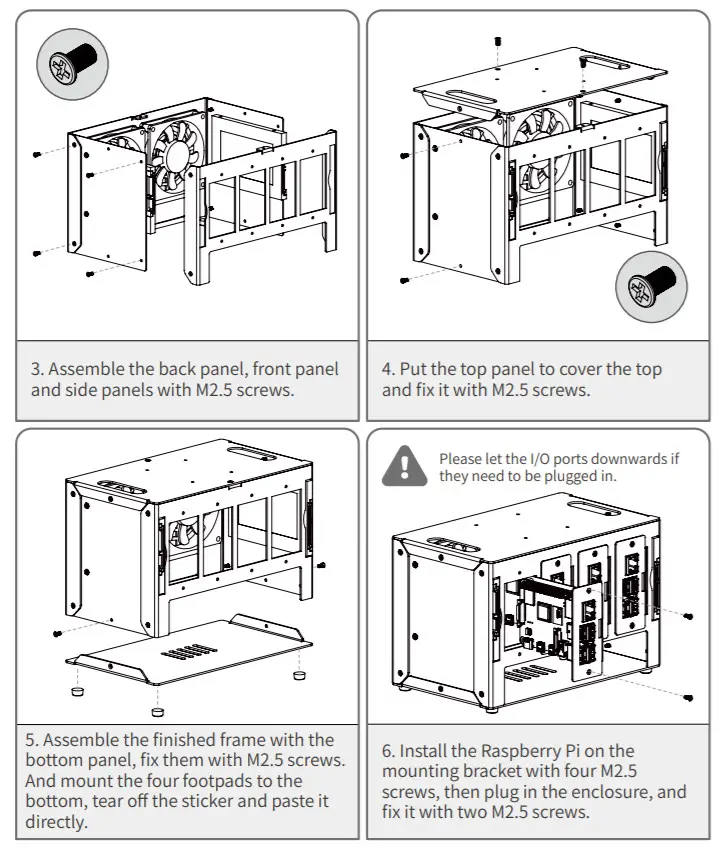 3. Assemble the back panel, front panel and side panels with M2.5 screws.

4. Put the top panel to cover the top and fix it with M2.5 screws.

5. Assemble the finished frame with the bottom panel, fix them with M2.5 screws. And mount the four footpads to the bottom, tear off the sticker and paste it directly.

Please let the I/O ports downwards if they need to be plugged in.

6. Install the Raspberry Pi on the mounting bracket with four M2.5 screws, then plug in the enclosure, and fix it with two M2.5 screws.