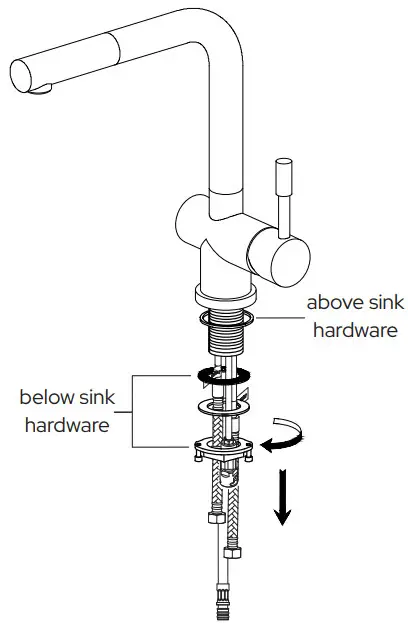 above sink hardware

below sink hardware