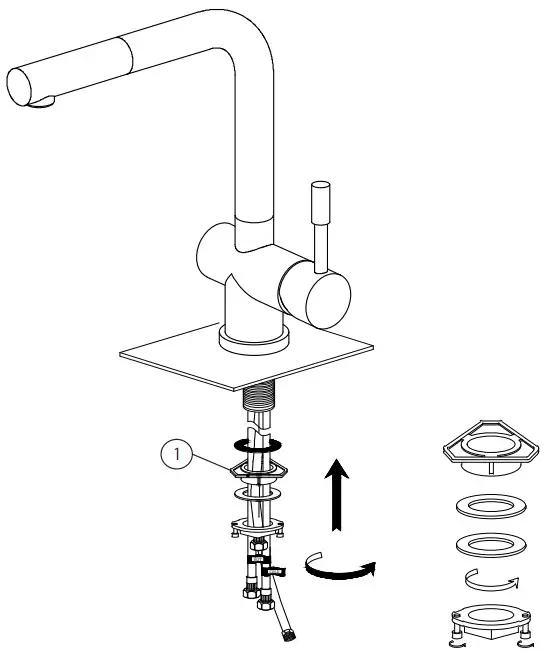 1