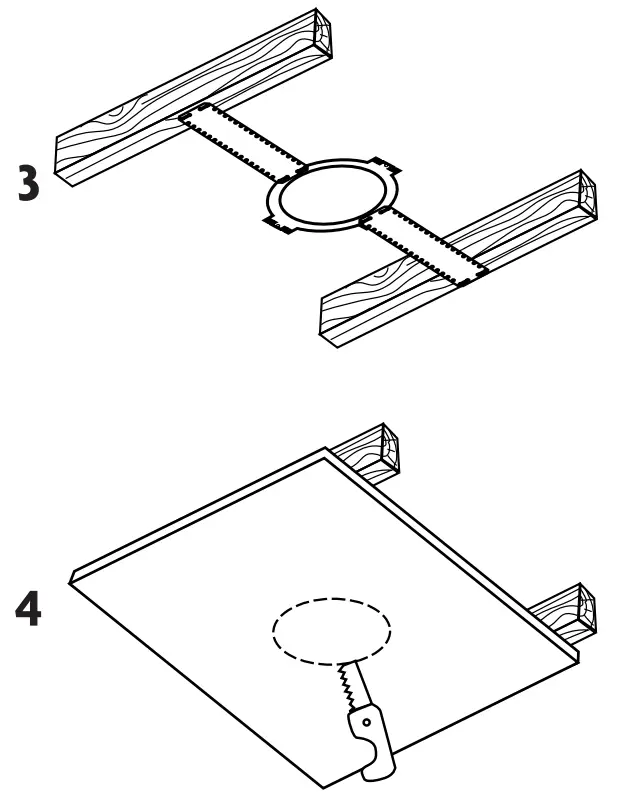 3

4