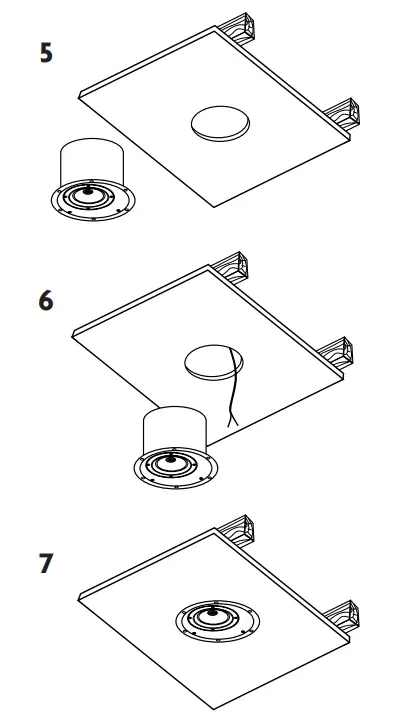 5

6

7