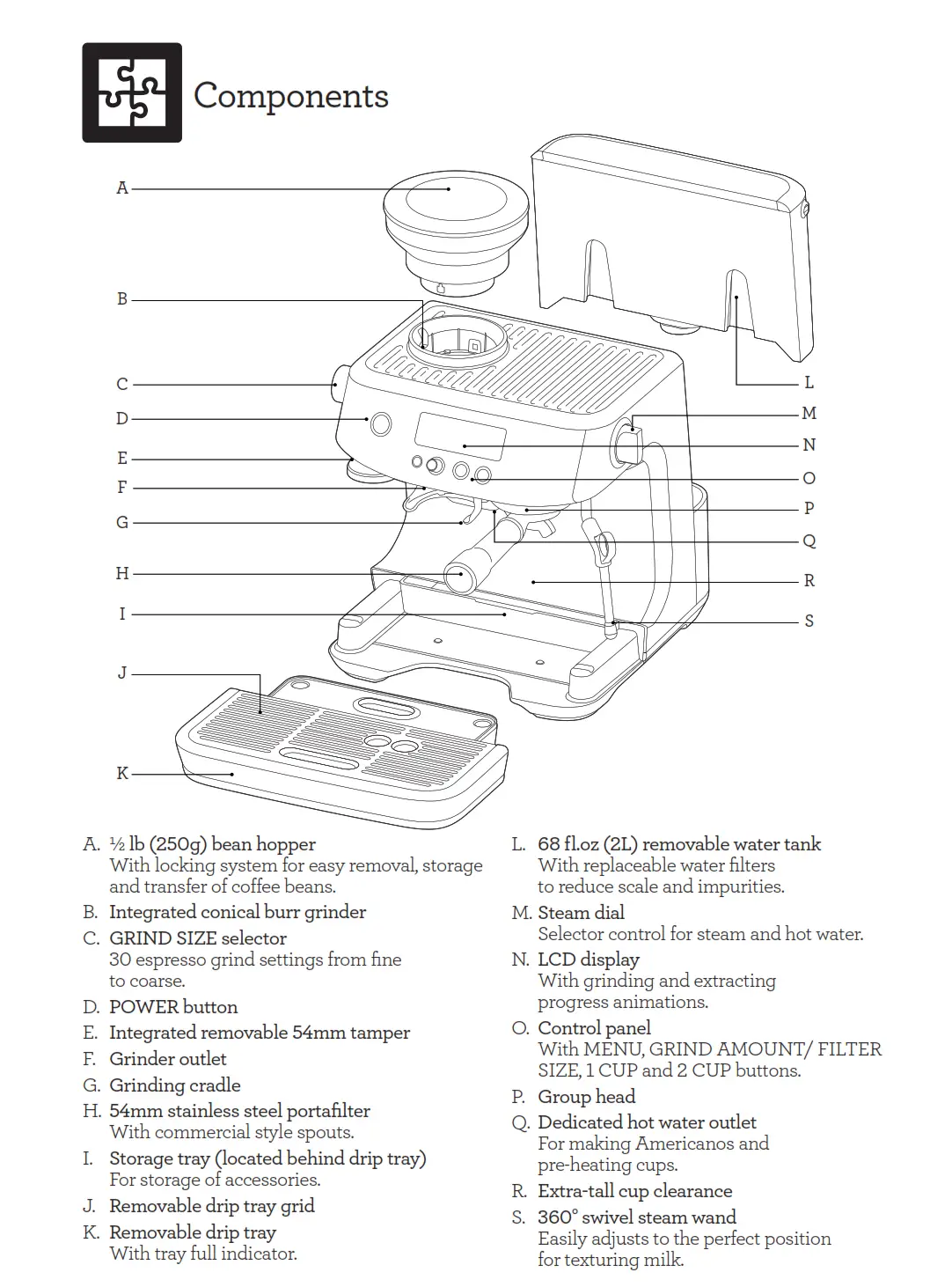 Components

A
B
C
D
E
F
G
H
I
J
K
L
M
N
O
P
Q
R
S

A. ½ lb (250g) bean hopper
With locking system for easy removal, storage and transfer of coffee beans.

B. Integrated conical burr grinder

C. GRIND SIZE selector
30 espresso grind settings from fine to coarse.

D. POWER button

E. Integrated removable 54mm tamper

F. Grinder outlet

G. Grinding cradle

H. 54mm stainless steel portafilter
With commercial style spouts.

I. Storage tray (located behind drip tray)
For storage of accessories.

J. Removable drip tray grid

K. Removable drip tray
With tray full indicator.

L. 68 fl.oz (2L) removable water tank
With replaceable water filters to reduce scale and impurities.

M. Steam dial
Selector control for steam and hot water.

N. LCD display
With grinding and extracting progress animations.

O. Control panel
With MENU, GRIND AMOUNT/ FILTER SIZE, 1 CUP and 2 CUP buttons.

P. Group head

Q. Dedicated hot water outlet
For making Americanos and pre-heating cups.

R. Extra-tall cup clearance

S. 360° swivel steam wand
Easily adjusts to the perfect position for texturing milk.