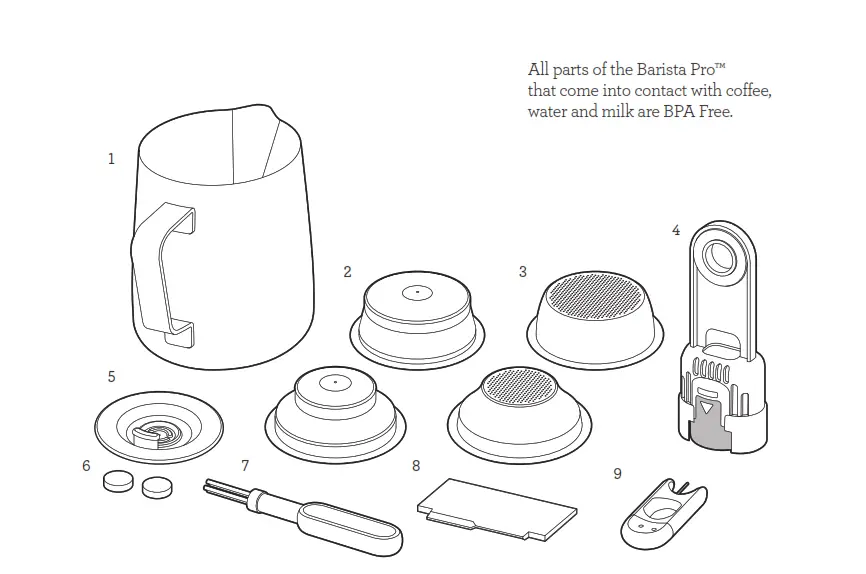 All parts of the Barista Pro™ that come into contact with coffee, water and milk are BPA Free.

1

2

3

4

5

6

7

8

9