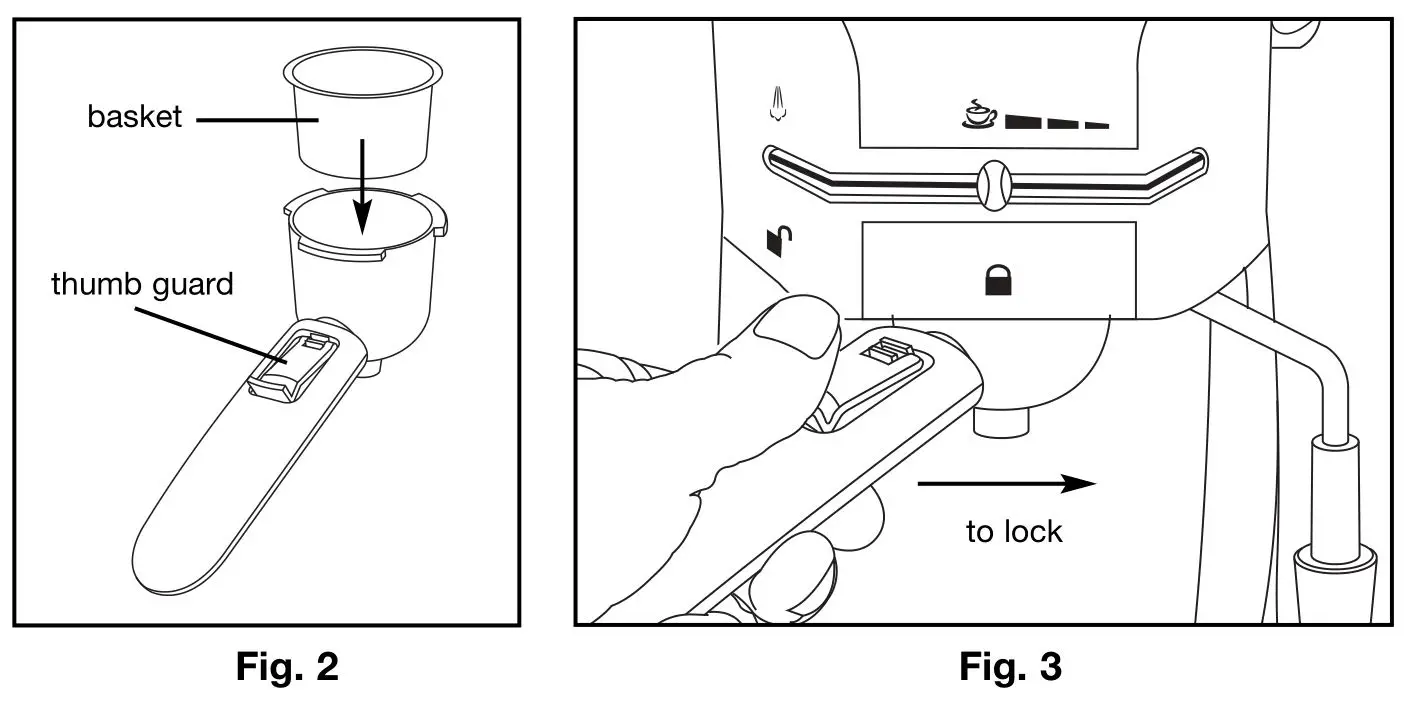 basket

thumb guard

Fig. 2

to lock

Fig. 3