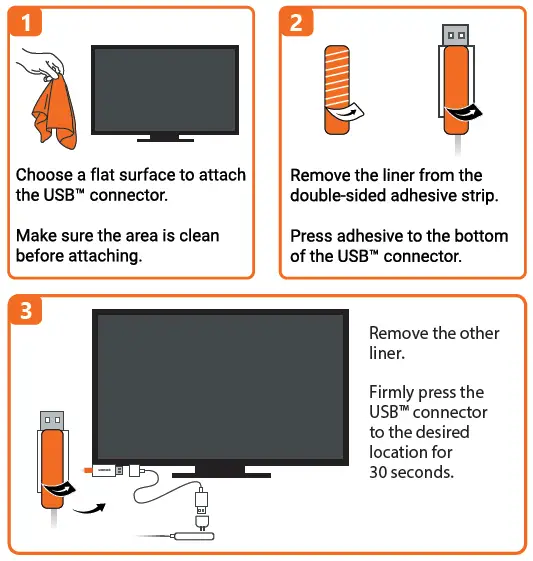 1

Choose a flat surface to attach the USB™ connector.

Make sure the area is clean before attaching.

2

Remove the liner from the double-sided adhesive strip.

Press adhesive to the bottom of the USB™ connector.

3

Remove the other liner.

Firmly press the USB™ connector to the desired location for 30 seconds.