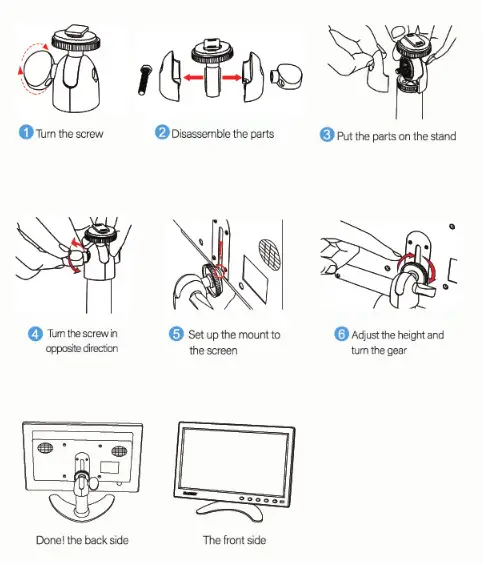 1 Turn the screw

2 Disassemble the parts

3 Put the parts on the stand

4 Turn the screw in opposite direction

5 Set up the mount to the screen

6 Adjust the height and turn the gear

Done! the back side

The front side