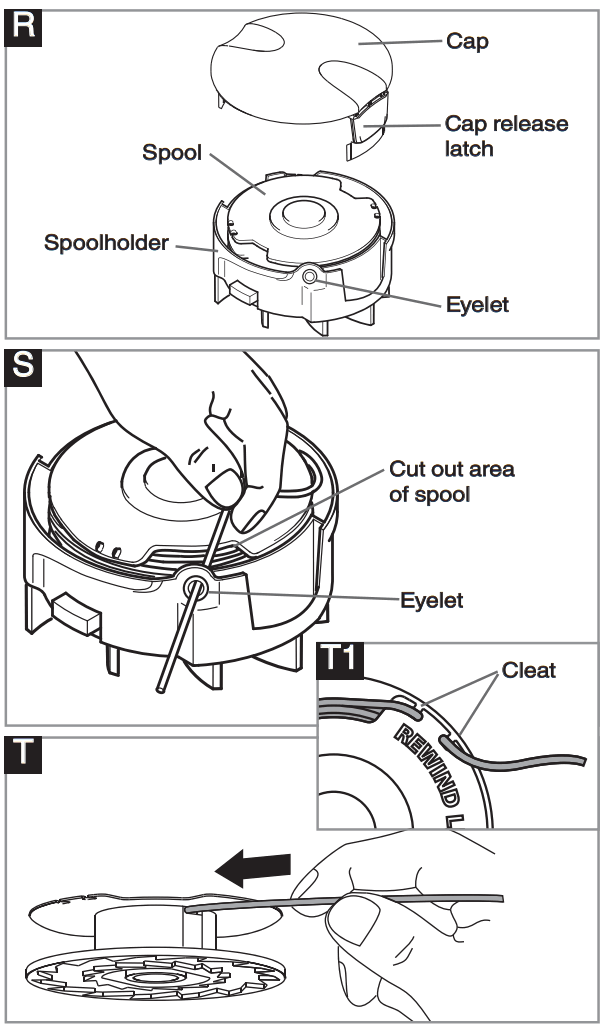 R

Cap

Cap release latch

Spool

Spoolholder

Eyelet

S

Cut out area of spool

Eyelet

T1

Cleat

REWIND L

T