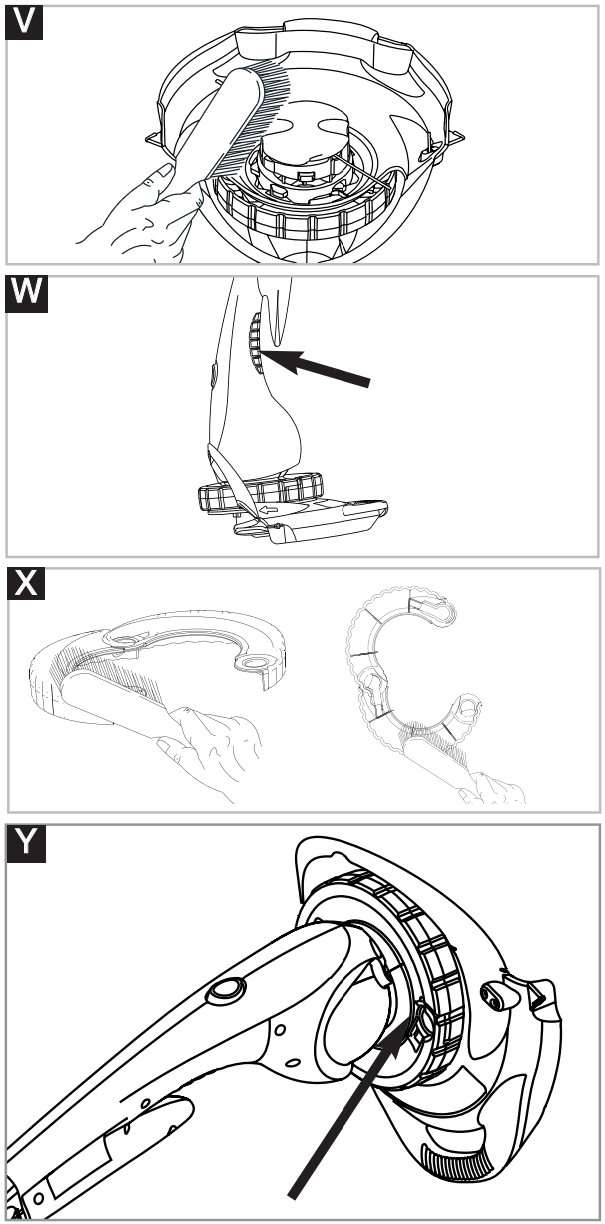 V

W

X

Y