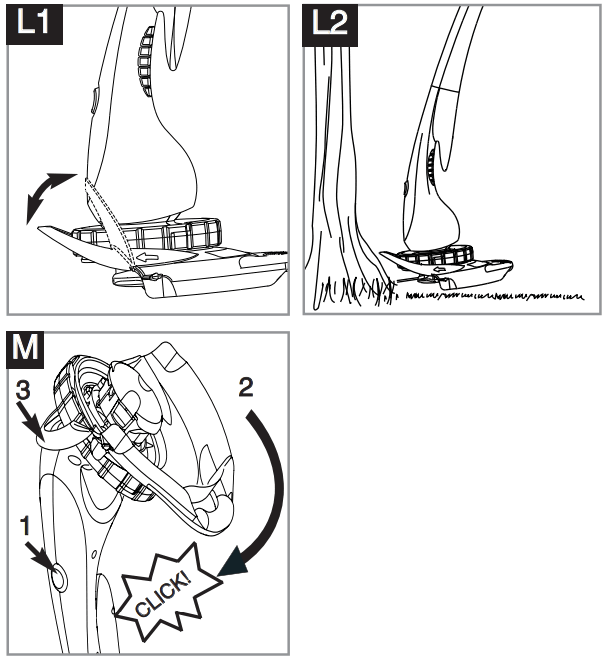 L1

L2

M

3

2

1

CLICK!