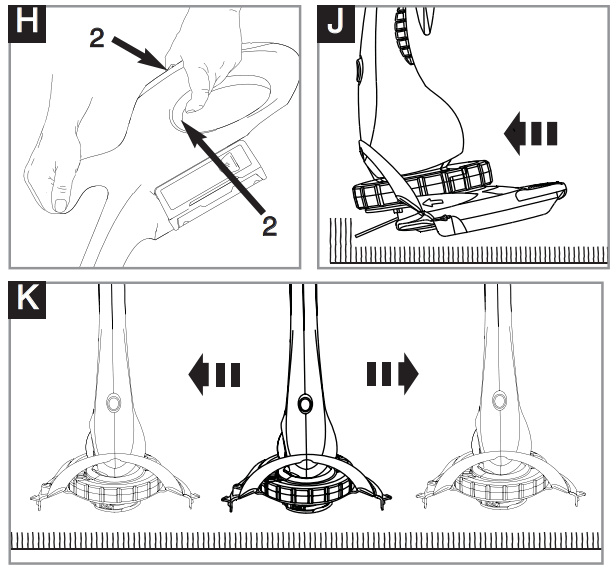 H
2
2
J
K