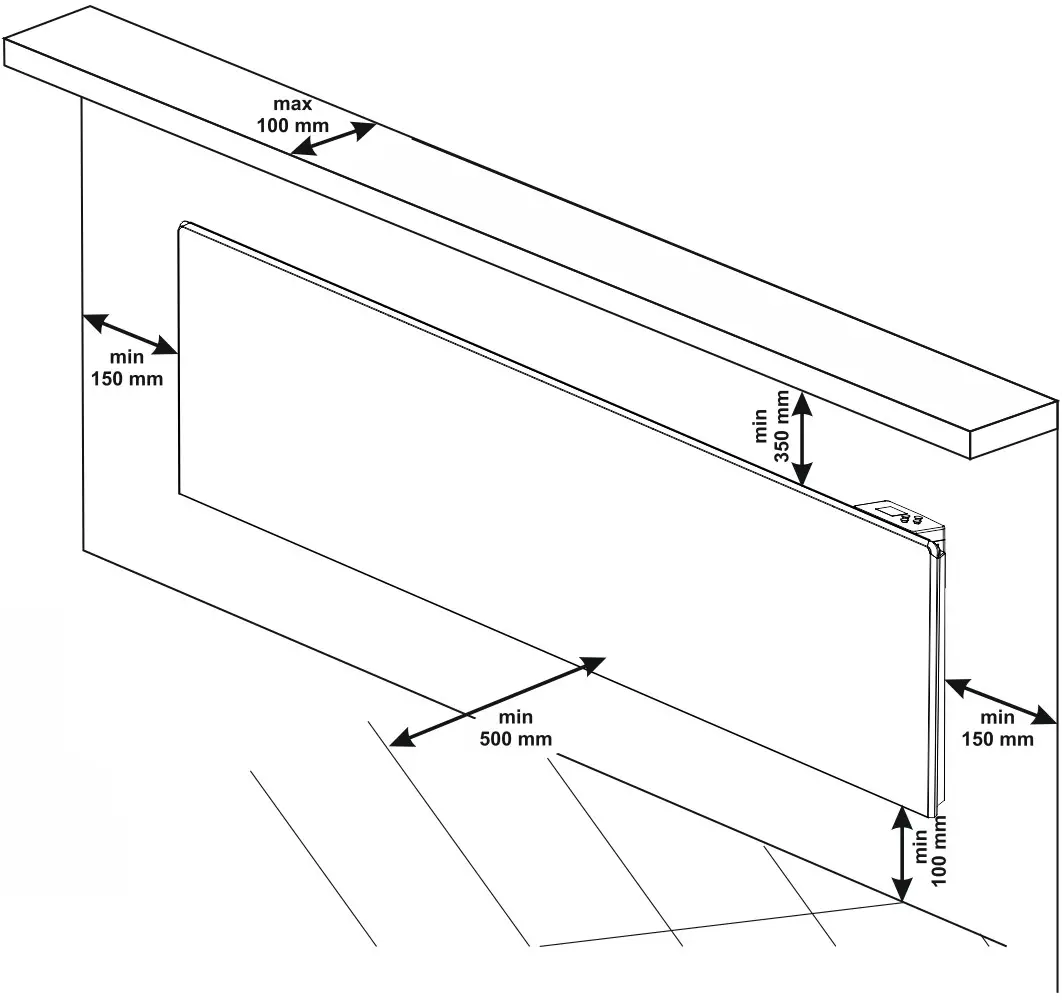 max
100 mm

min
150 mm

min
350 mm

min
500 mm

min
150 mm

min
100 mm