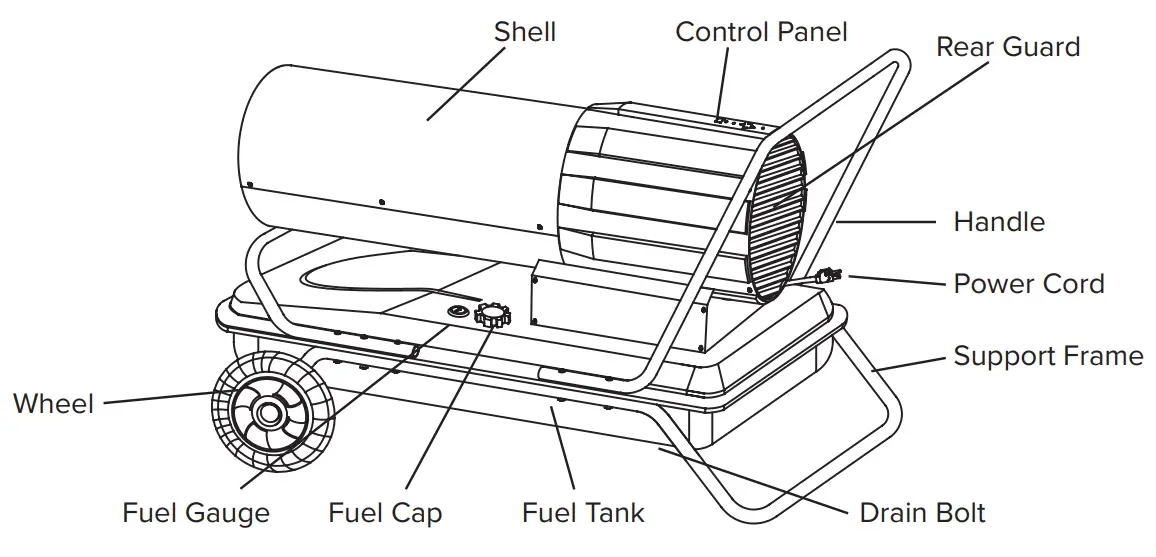 Shell
Control Panel
Rear Guard
Handle
Power Cord
Support Frame
Wheel
Fuel Gauge
Fuel Cap
Fuel Tank
Drain Bolt