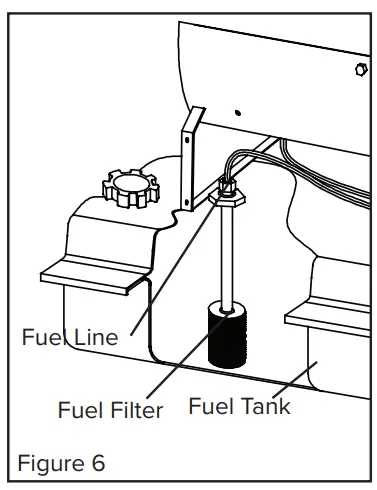 Fuel Line

Fuel Filter

Fuel Tank

Figure 6