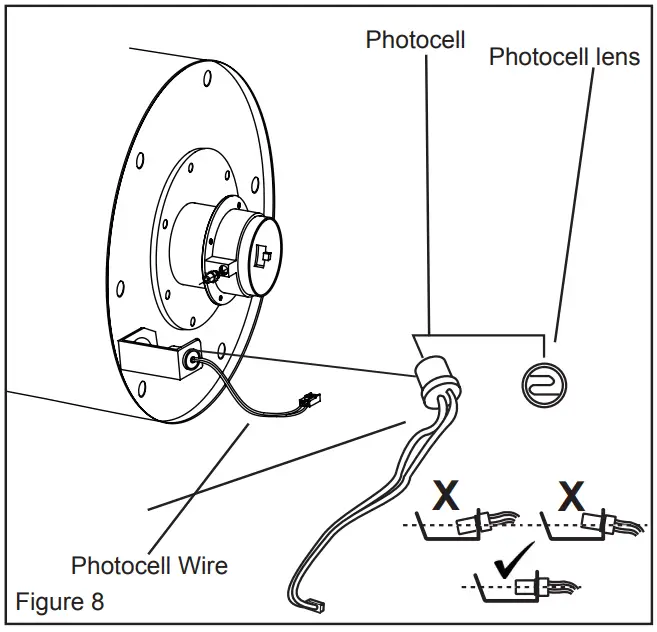 Photocell

Photocell lens

X

X

✓

Photocell Wire

Figure 8