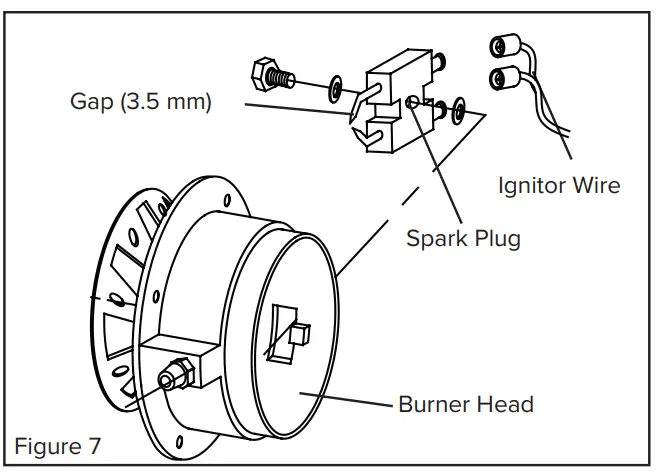 Gap (3.5 mm)

Ignitor Wire

Spark Plug

Burner Head

Figure 7