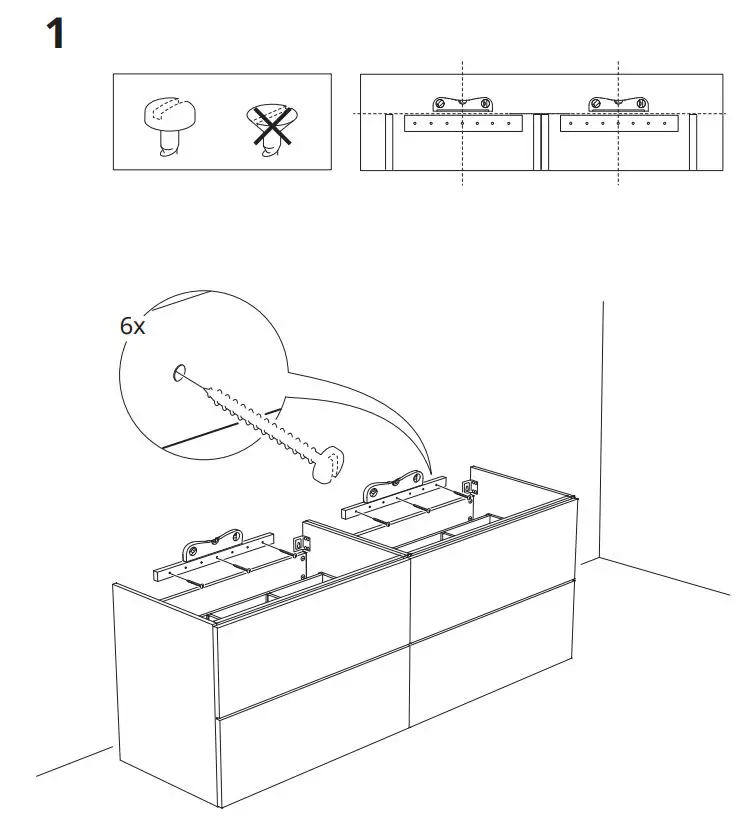 1

6x