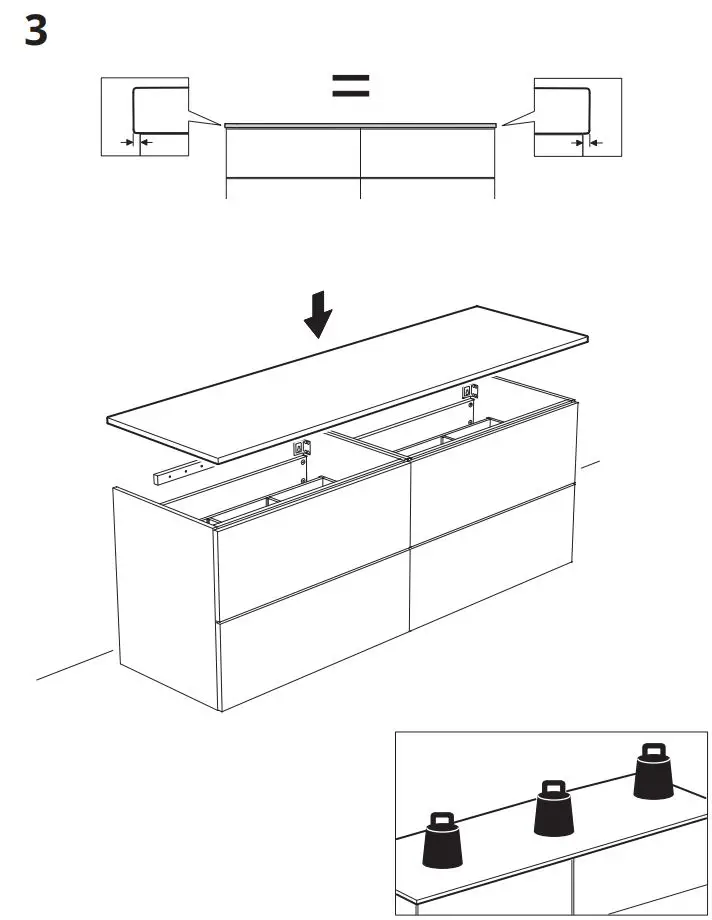 3

=