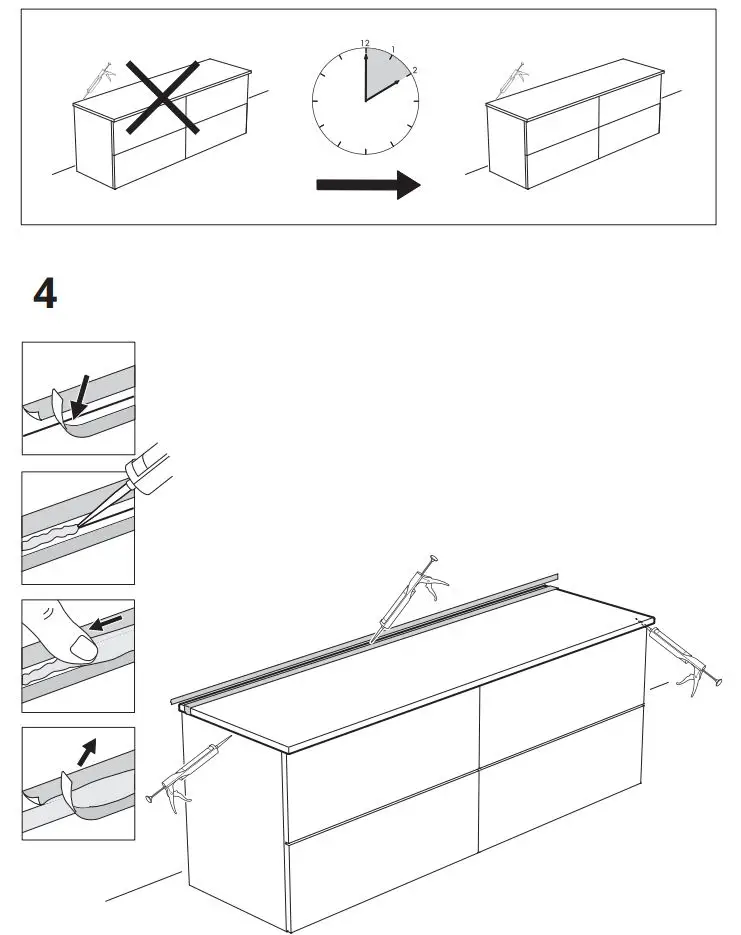 12
1
2

4